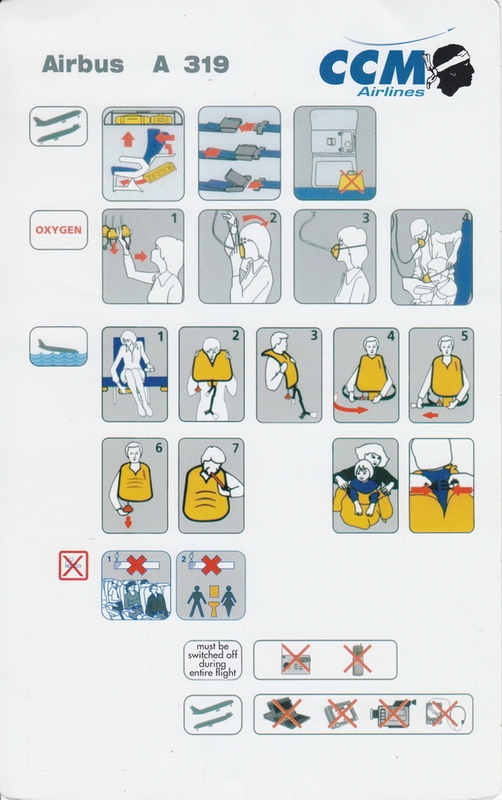 Airbus A 319

CCM Airlines

OXYGEN

1 2 3 4

1 2 3 4 5

6 7

1 2

must be switched off during entire flight